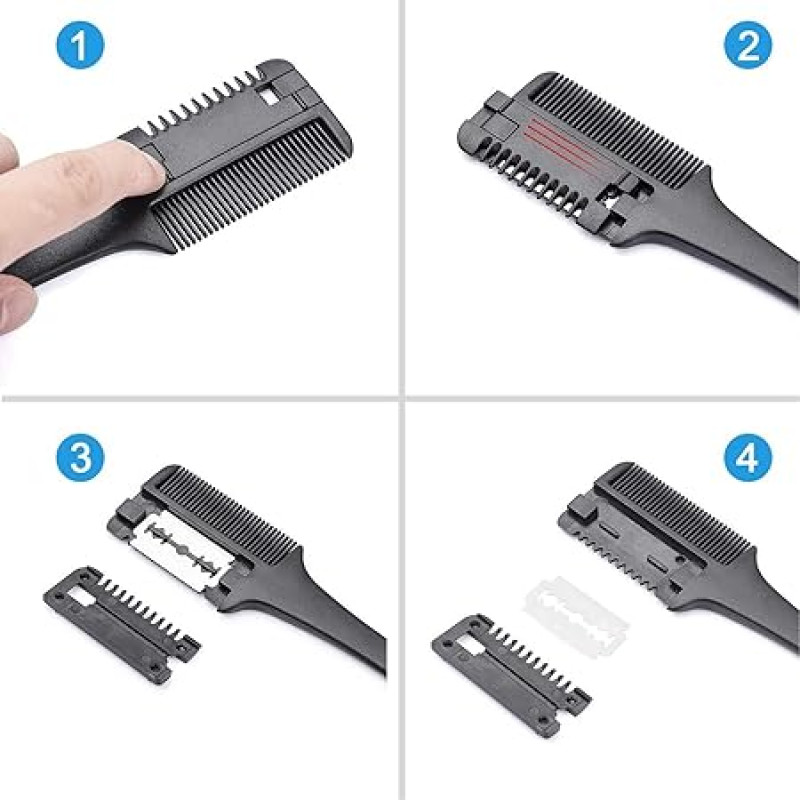 1

2

3

4