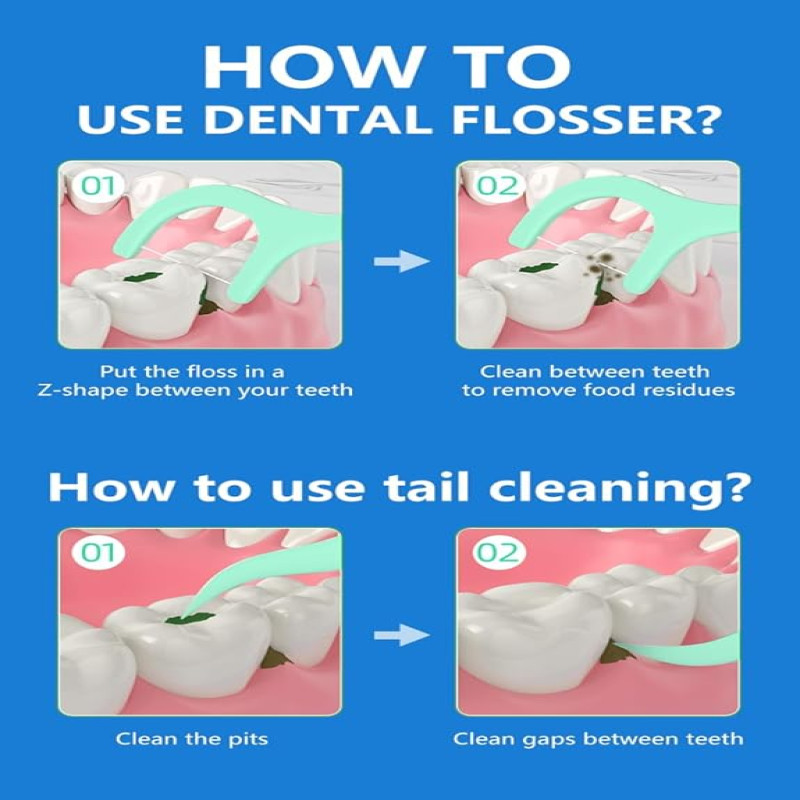 HOW TO
USE DENTAL FLOSSER?

01

Put the floss in a Z-shape between your teeth

02

Clean between teeth to remove food residues

How to use tail cleaning?

01

Clean the pits

02

Clean gaps between teeth