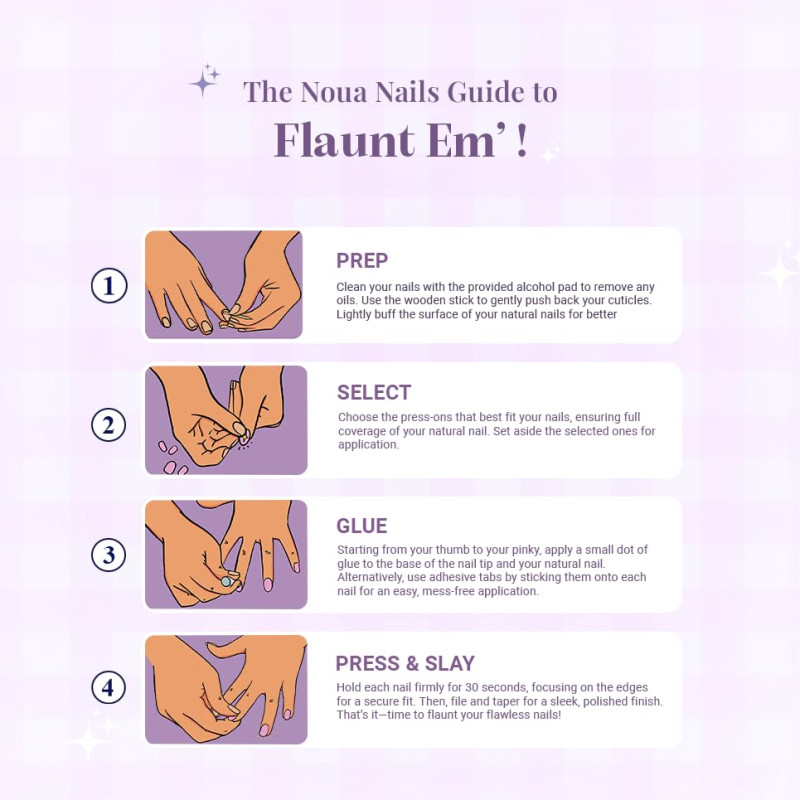 The Noua Nails Guide to
Flaunt Em' !

1

PREP

Clean your nails with the provided alcohol pad to remove any oils. Use the wooden stick to gently push back your cuticles. Lightly buff the surface of your natural nails for better

2

SELECT

Choose the press-ons that best fit your nails, ensuring full coverage of your natural nail. Set aside the selected ones for application.

3

GLUE

Starting from your thumb to your pinky, apply a small dot of glue to the base of the nail tip and your natural nail. Alternatively, use adhesive tabs by sticking them onto each nail for an easy, mess-free application.

4

PRESS & SLAY

Hold each nail firmly for 30 seconds, focusing on the edges for a secure fit. Then, file and taper for a sleek, polished finish. That's it—time to flaunt your flawless nails!