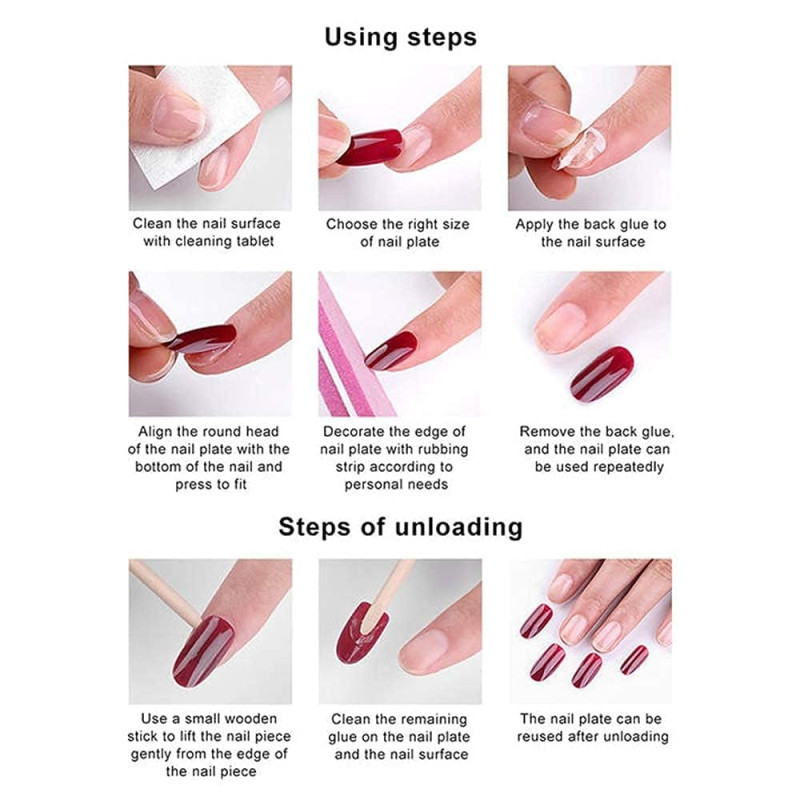 Using steps

Clean the nail surface with cleaning tablet

Choose the right size of nail plate

Apply the back glue to the nail surface

Align the round head of the nail plate with the bottom of the nail and press to fit

Decorate the edge of nail plate with rubbing strip according to personal needs

Remove the back glue, and the nail plate can be used repeatedly

Steps of unloading

Use a small wooden stick to lift the nail piece gently from the edge of the nail piece

Clean the remaining glue on the nail plate and the nail surface

The nail plate can be reused after unloading